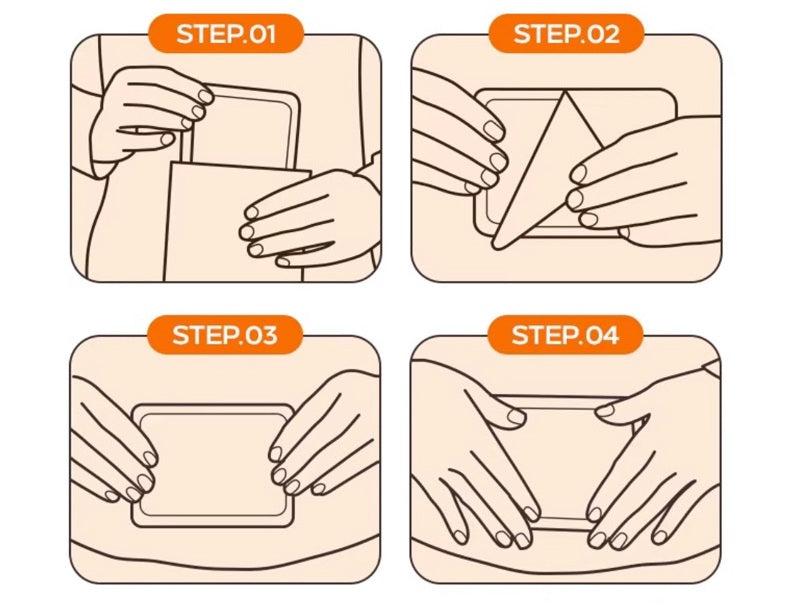 STEP.01

STEP.02

STEP.03

STEP.04